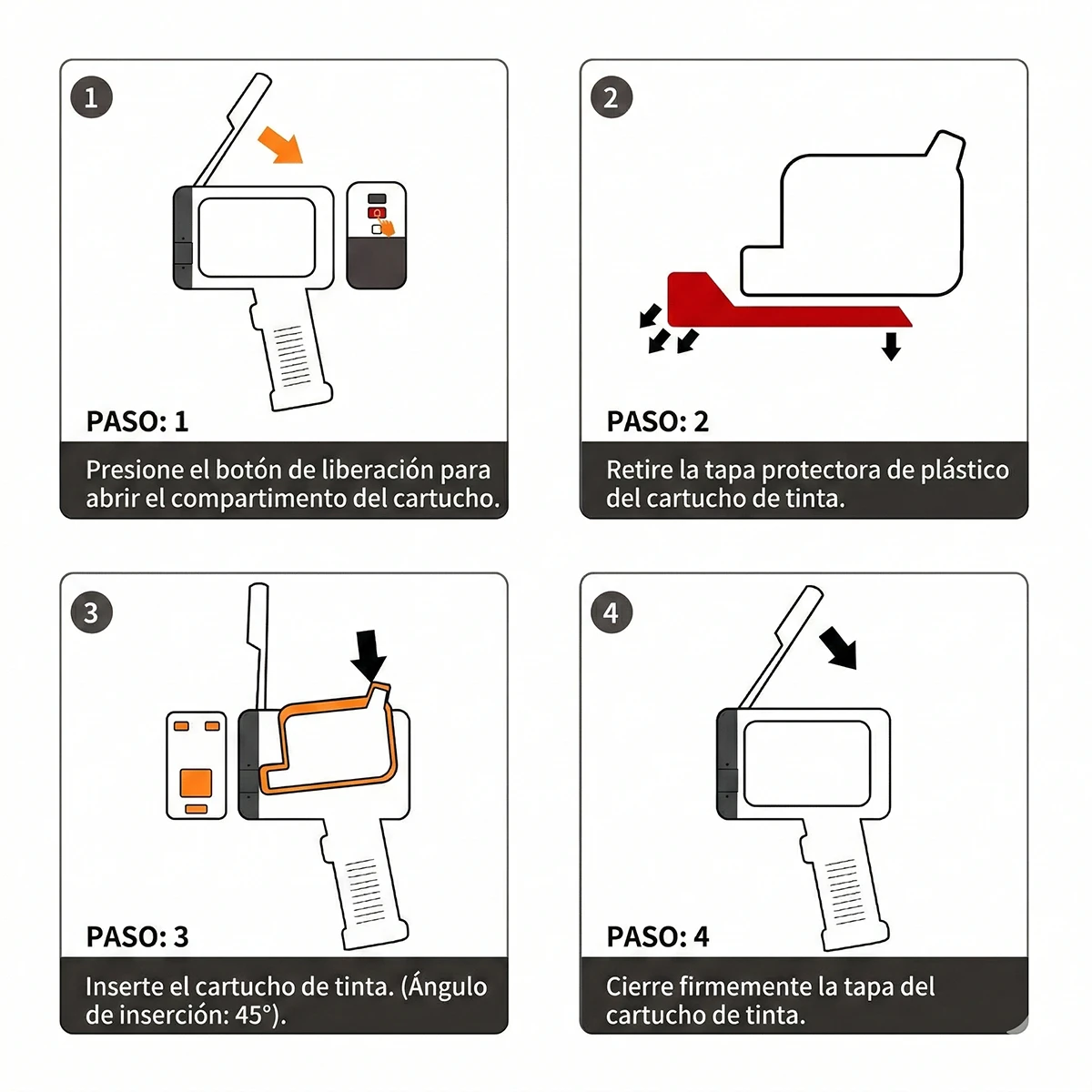 1

PASO: 1

Presione el botón de liberación para abrir el compartimento del cartucho.

2

PASO: 2

Retire la tapa protectora de plástico del cartucho de tinta.

3

PASO: 3

Inserte el cartucho de tinta. (Ángulo de inserción: 45°).

4

PASO: 4

Cierre firmemente la tapa del cartucho de tinta.